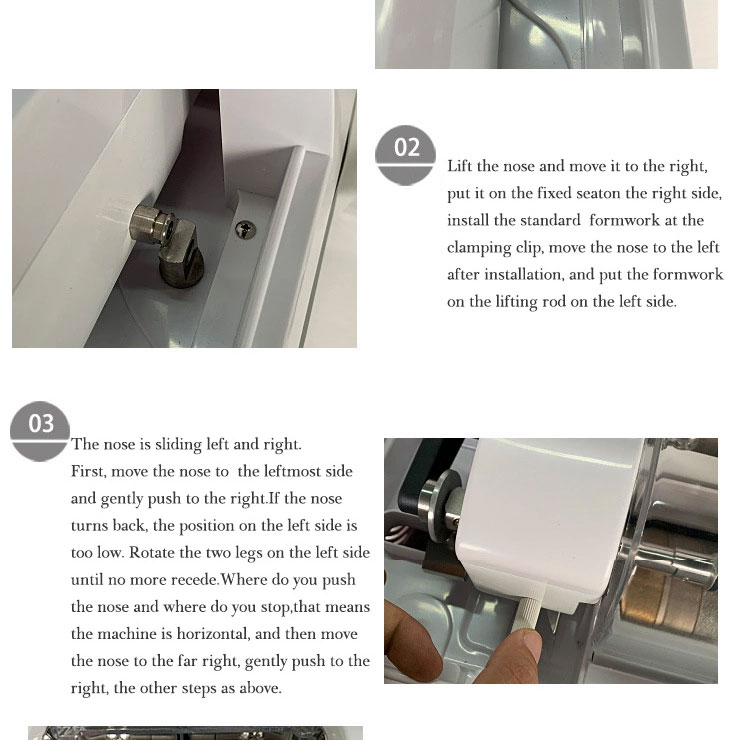 02

Lift the nose and move it to the right, put it on the fixed seaton the right side, install the standard formwork at the clamping clip, move the nose to the left after installation, and put the formwork on the lifting rod on the left side.

03

The nose is sliding left and right.
First, move the nose to the leftmost side and gently push to the right.If the nose turns back, the position on the left side is too low. Rotate the two legs on the left side until no more recede.Where do you push the nose and where do you stop,that means the machine is horizontal, and then move the nose to the far right, gently push to the right, the other steps as above.