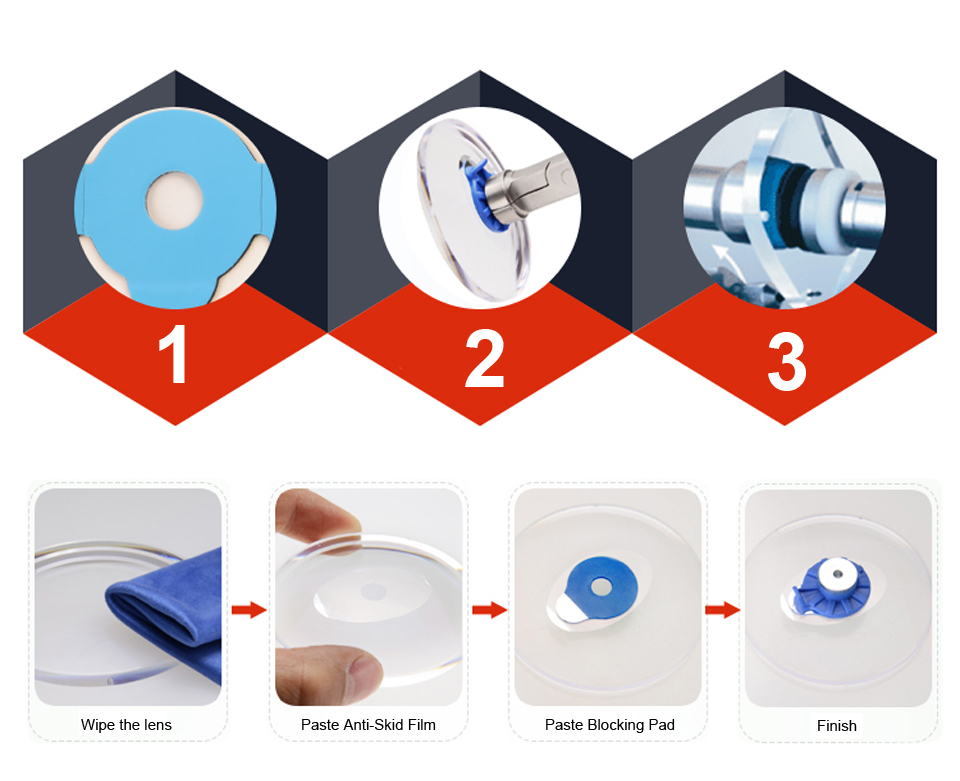 1

2

3

Wipe the lens

Paste Anti-Skid Film

Paste Blocking Pad

Finish