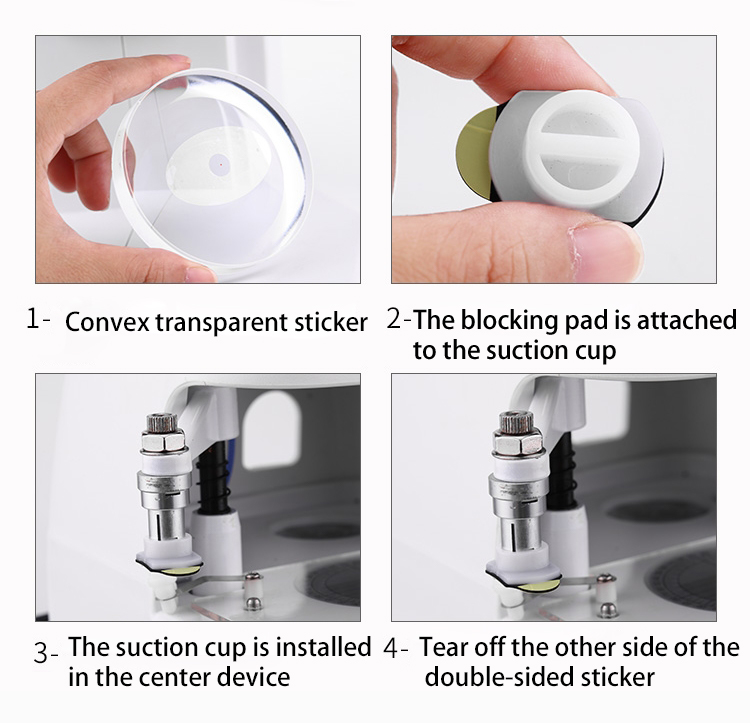 1- Convex transparent sticker

2-The blocking pad is attached to the suction cup

3- The suction cup is installed in the center device

4- Tear off the other side of the double-sided sticker