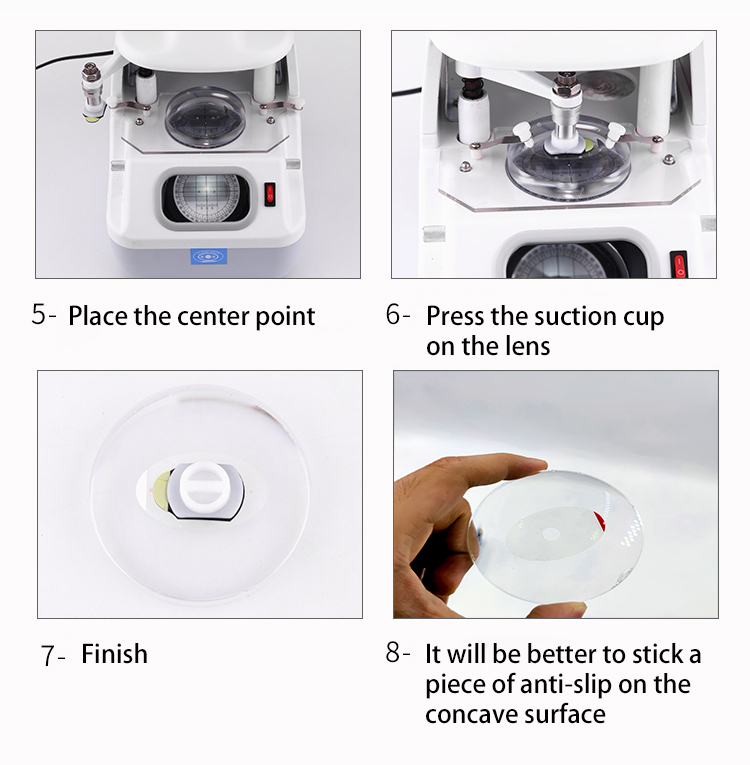 5- Place the center point

6- Press the suction cup on the lens

7- Finish

8- It will be better to stick a piece of anti-slip on the concave surface